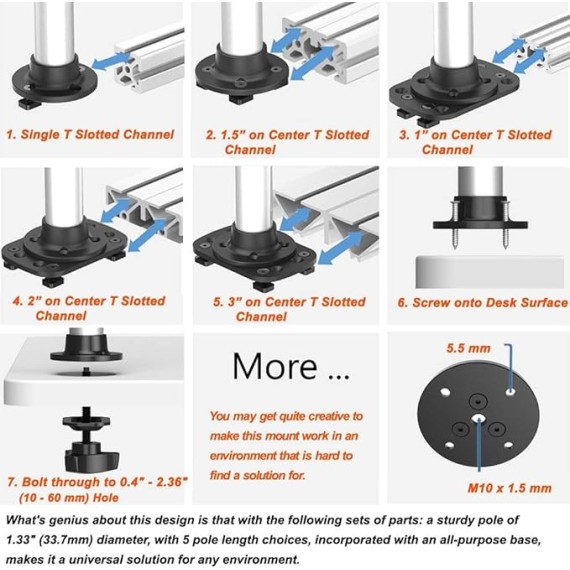 1. Single T Slotted Channel

2. 1.5" on Center T Slotted Channel

3. 1" on Center T Slotted Channel

4. 2" on Center T Slotted Channel

5. 3" on Center T Slotted Channel

6. Screw onto Desk Surface

7. Bolt through to 0.4" - 2.36" (10 - 60 mm) Hole

More ...

You may get quite creative to make this mount work in an environment that is hard to find a solution for.

5.5 mm

M10 x 1.5 mm

What's genius about this design is that with the following sets of parts: a sturdy pole of 1.33" (33.7mm) diameter, with 5 pole length choices, incorporated with an all-purpose base, makes it a universal solution for any environment.