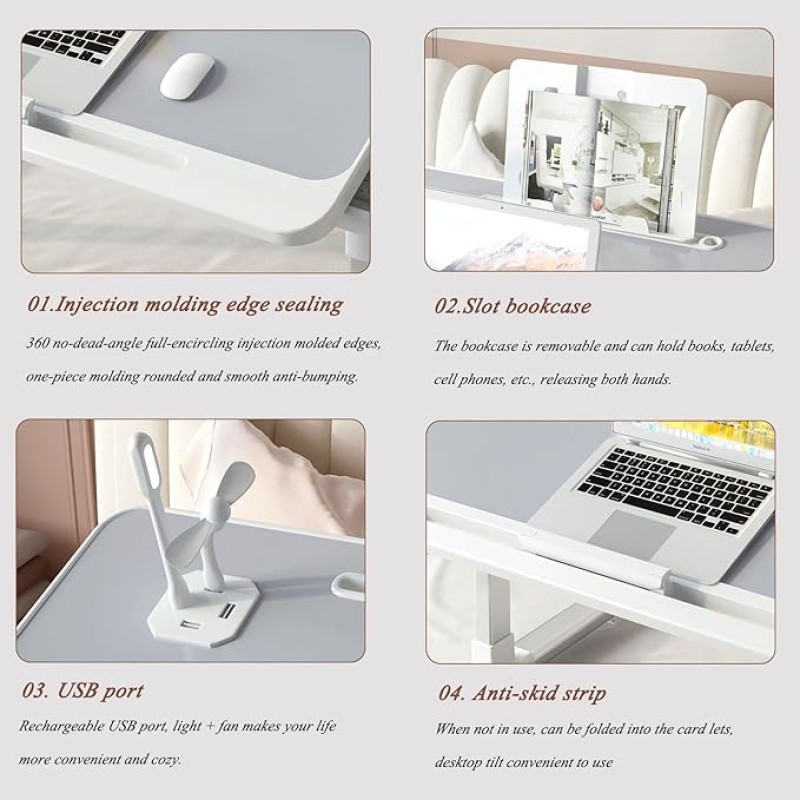 01.Injection molding edge sealing

360 no-dead-angle full-encircling injection molded edges, one-piece molding rounded and smooth anti-bumping.

02.Slot bookcase

The bookcase is removable and can hold books, tablets, cell phones, etc., releasing both hands.

03. USB port

Rechargeable USB port, light + fan makes your life more convenient and cozy.

04. Anti-skid strip

When not in use, can be folded into the card lets, desktop tilt convenient to use