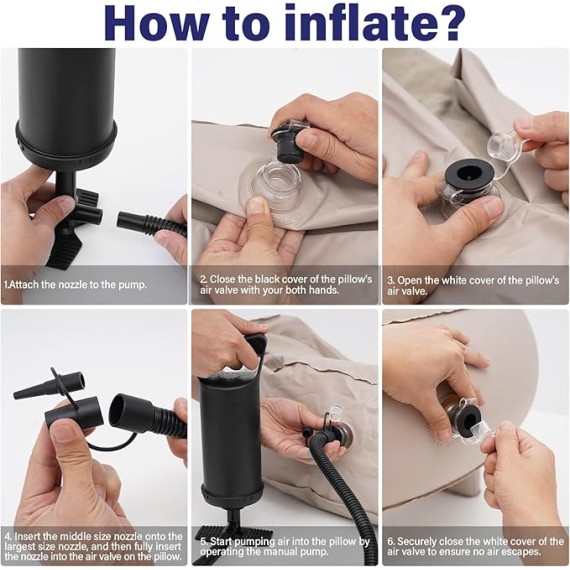 How to inflate?

1.Attach the nozzle to the pump.

2. Close the black cover of the pillow's air valve with your both hands.

3. Open the white cover of the pillow's air valve.

4. Insert the middle size nozzle onto the largest size nozzle, and then fully insert the nozzle into the air valve on the pillow.

5. Start pumping air into the pillow by operating the manual pump.

6. Securely close the white cover of the air valve to ensure no air escapes.