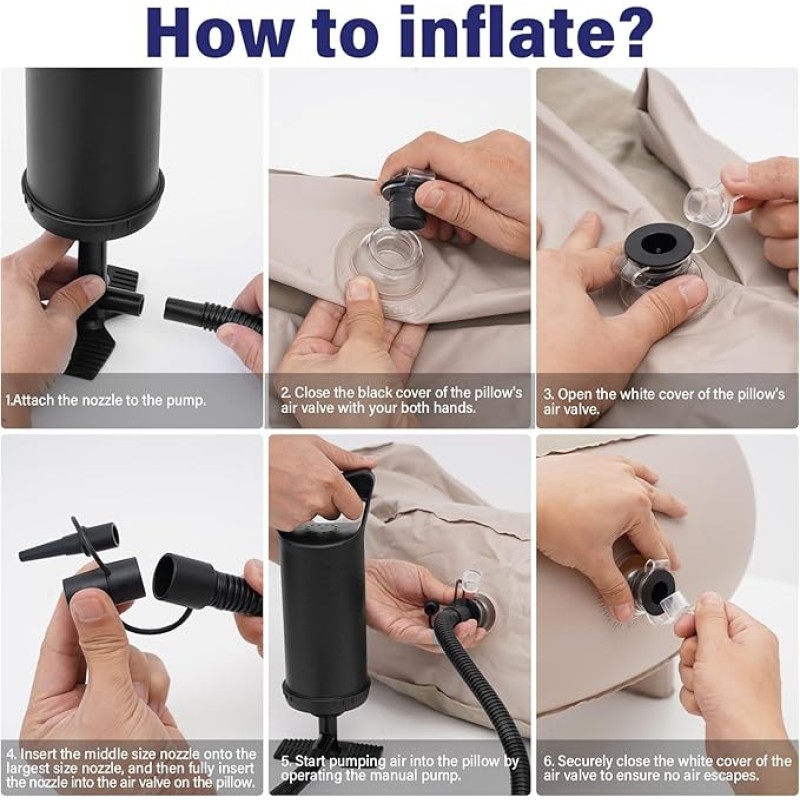 How to inflate?

1.Attach the nozzle to the pump.

2. Close the black cover of the pillow's air valve with your both hands.

3. Open the white cover of the pillow's air valve.

4. Insert the middle size nozzle onto the largest size nozzle, and then fully insert the nozzle into the air valve on the pillow.

5. Start pumping air into the pillow by operating the manual pump.

6. Securely close the white cover of the air valve to ensure no air escapes.